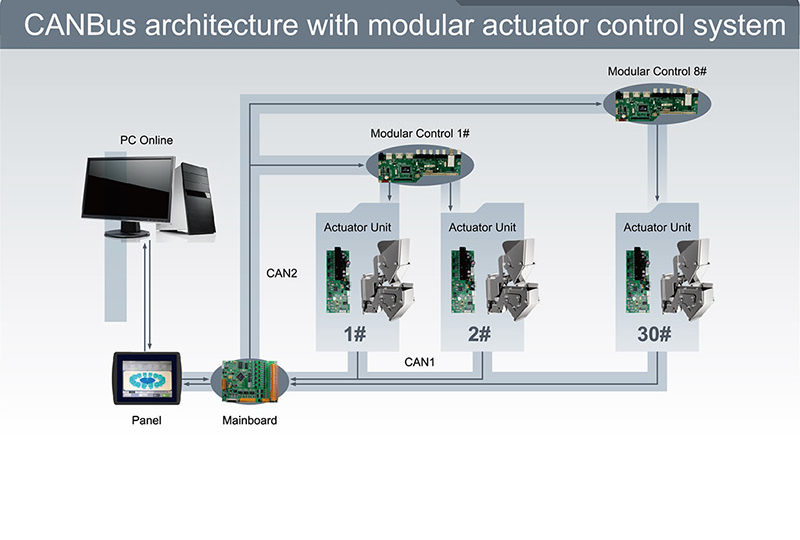 CANBus architecture with modular actuator control system

Modular Control 8#

PC Online

Modular Control 1#

Actuator Unit

Actuator Unit

Actuator Unit

CAN2

1#

2#

30#

CAN1

Panel

Mainboard